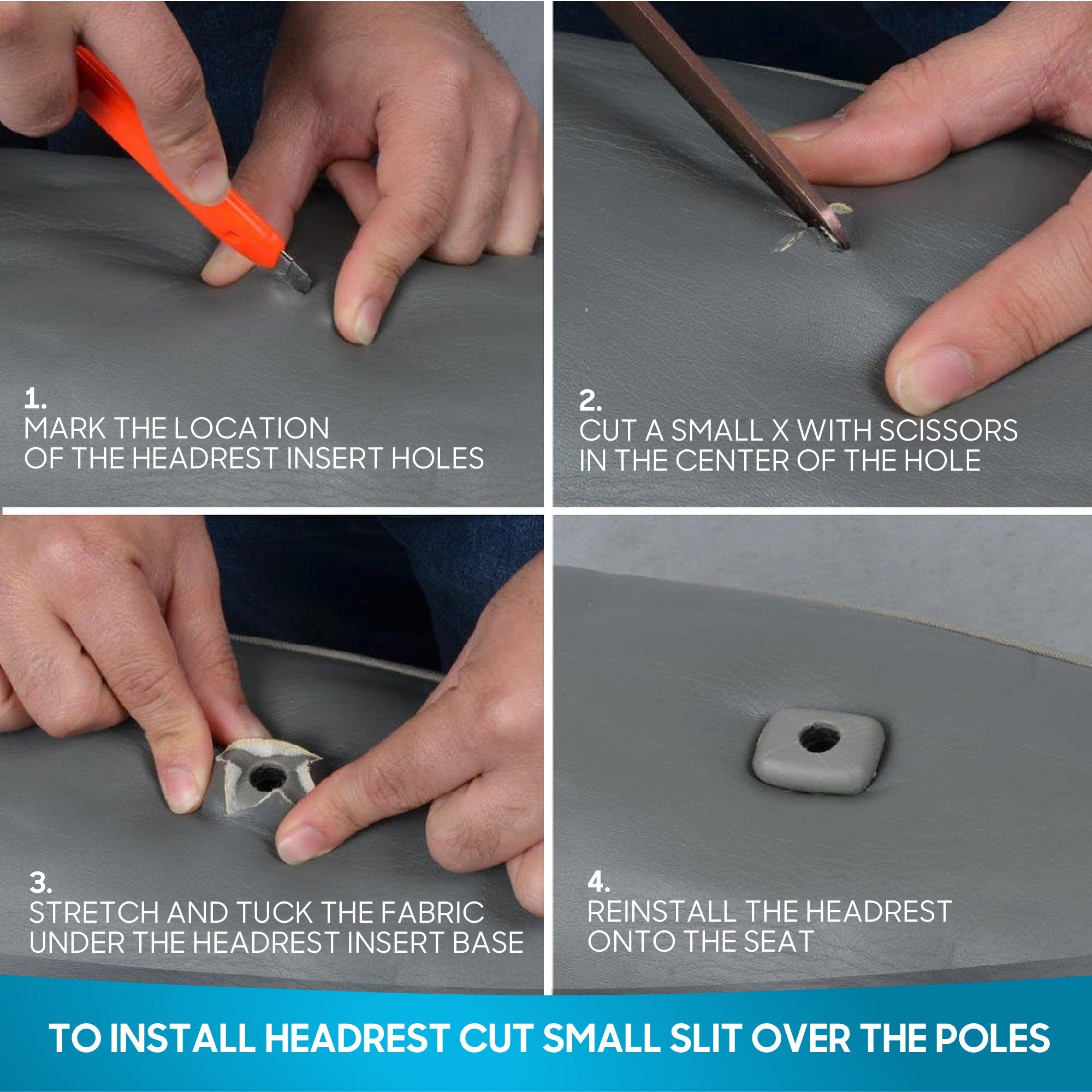 1.
MARK THE LOCATION
OF THE HEADREST INSERT HOLES

2.
CUT A SMALL X WITH SCISSORS
IN THE CENTER OF THE HOLE

3.
STRETCH AND TUCK THE FABRIC
UNDER THE HEADREST INSERT BASE

4.
REINSTALL THE HEADREST
ONTO THE SEAT

TO INSTALL HEADREST CUT SMALL SLIT OVER THE POLES