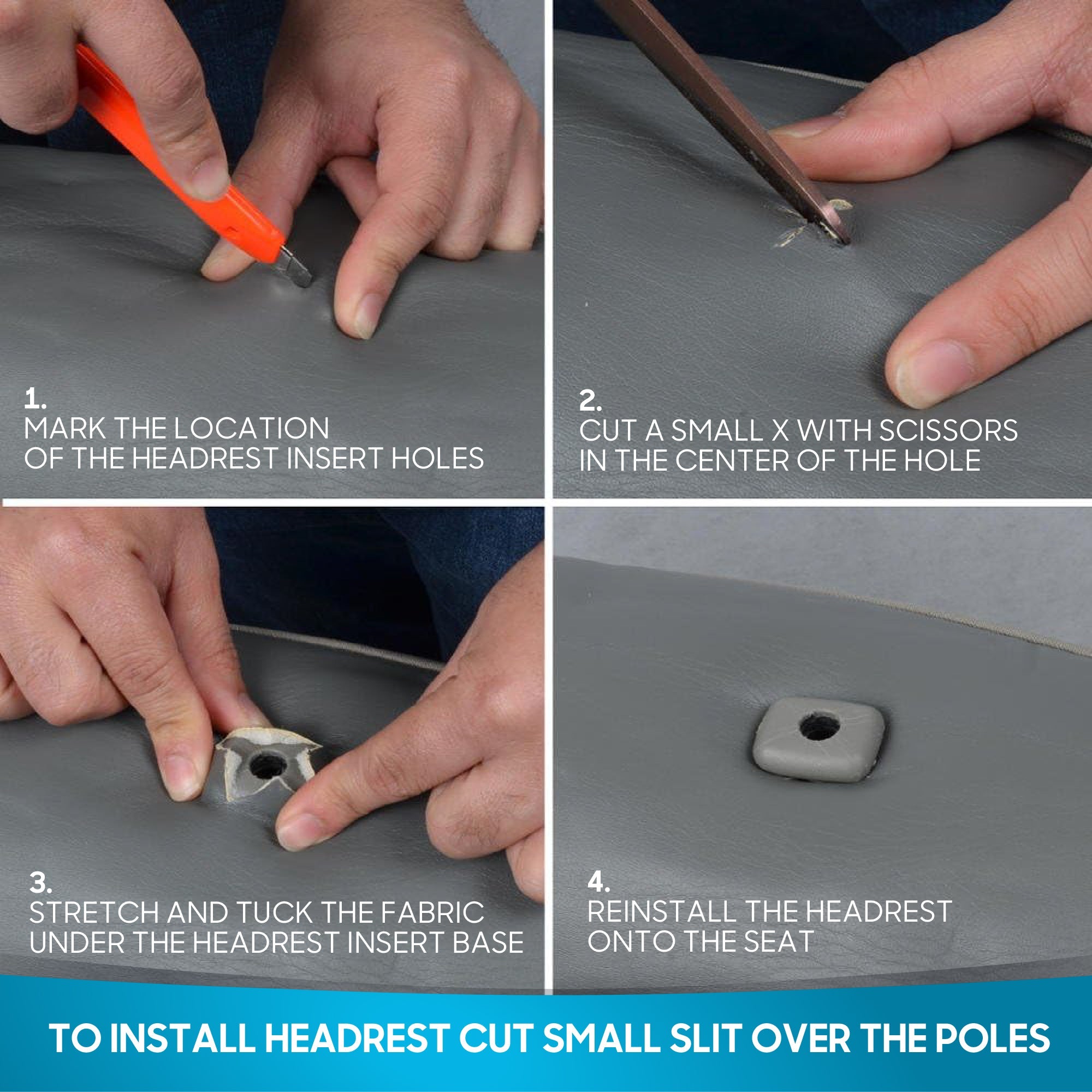 1.
MARK THE LOCATION
OF THE HEADREST INSERT HOLES

2.
CUT A SMALL X WITH SCISSORS
IN THE CENTER OF THE HOLE

3.
STRETCH AND TUCK THE FABRIC
UNDER THE HEADREST INSERT BASE

4.
REINSTALL THE HEADREST
ONTO THE SEAT

TO INSTALL HEADREST CUT SMALL SLIT OVER THE POLES