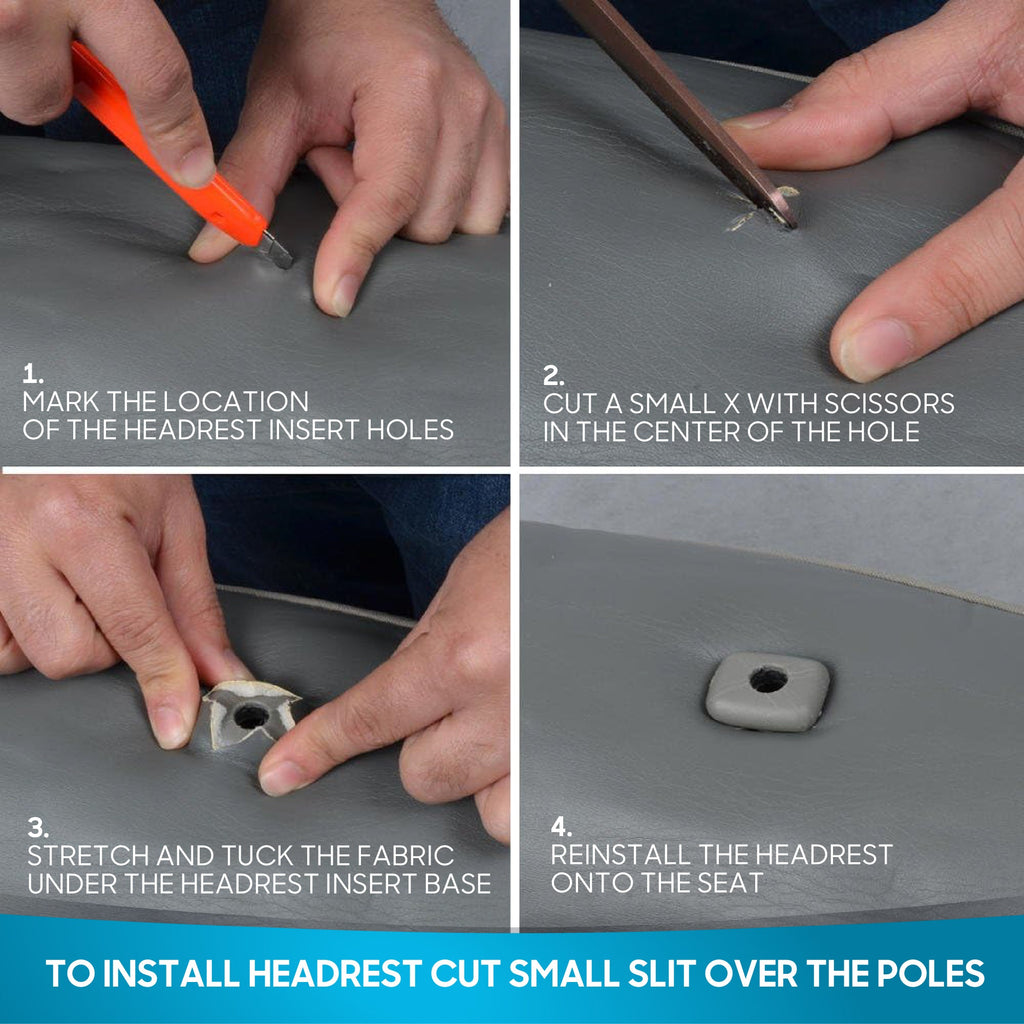 1.
MARK THE LOCATION
OF THE HEADREST INSERT HOLES

2.
CUT A SMALL X WITH SCISSORS
IN THE CENTER OF THE HOLE

3.
STRETCH AND TUCK THE FABRIC
UNDER THE HEADREST INSERT BASE

4.
REINSTALL THE HEADREST
ONTO THE SEAT

TO INSTALL HEADREST CUT SMALL SLIT OVER THE POLES